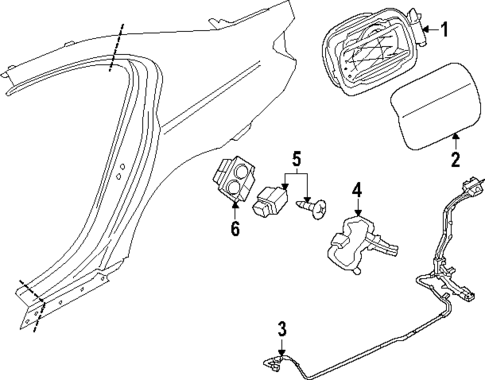 1
2
5
4
6
3