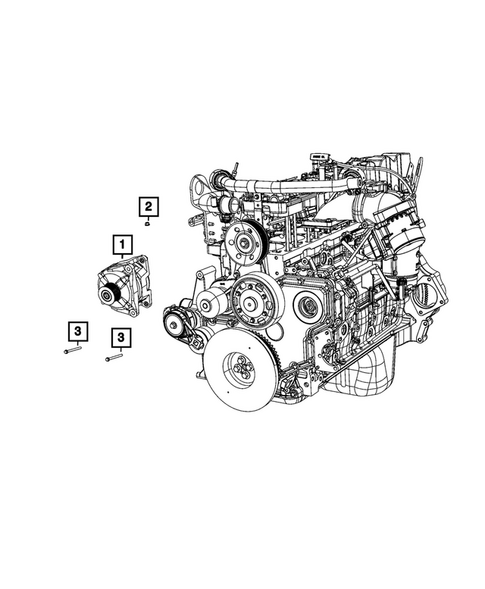 2

1

3

3