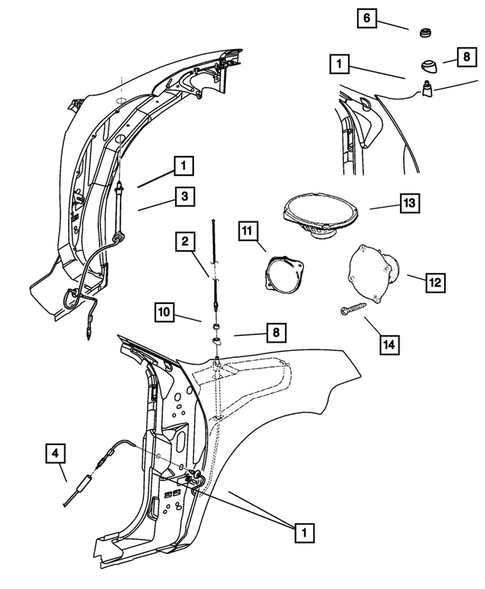 6
1
8
1
3
13
2
11
12
10
8
14
4
1