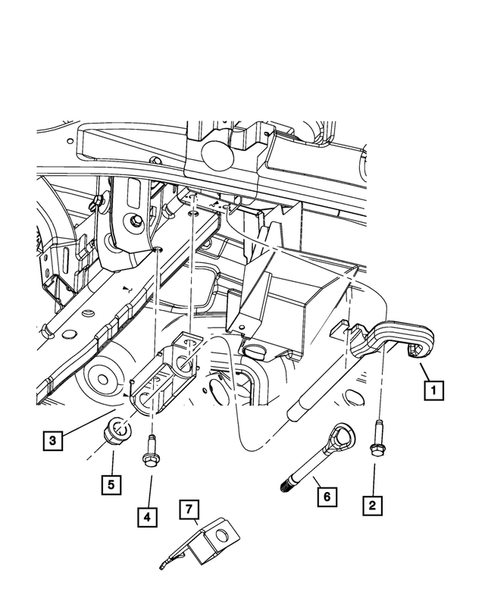 1
3
5
4
7
6
2