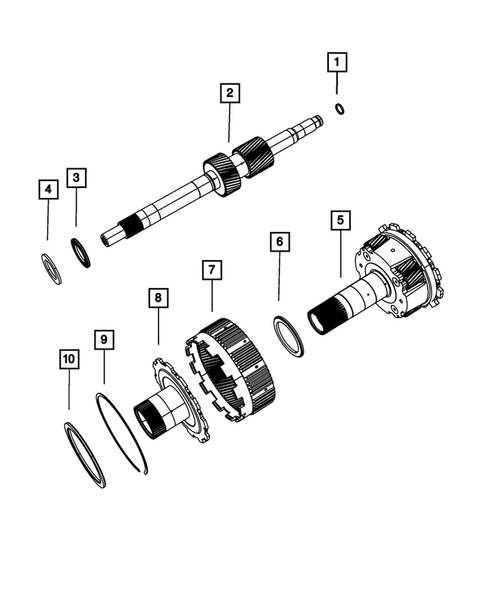 1
2
4
3
5
6
7
8
9
10