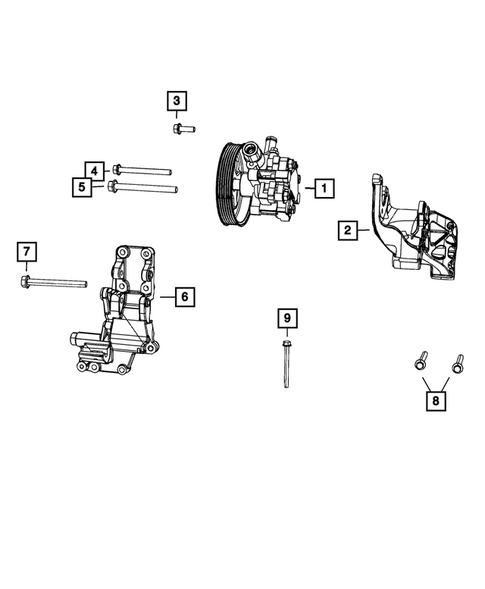 3
4
5
1
2
7
6
9
8