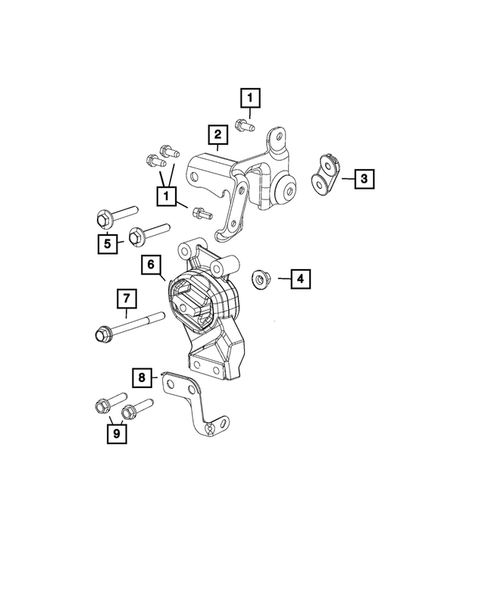 1
2
3
1
5
6
4
7
8
9