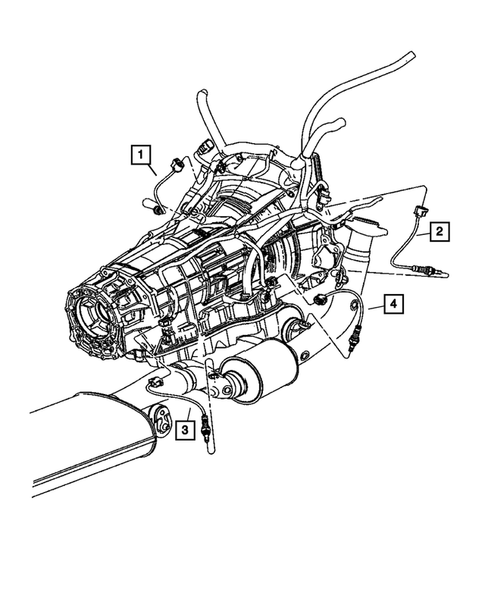 1
2
4
3