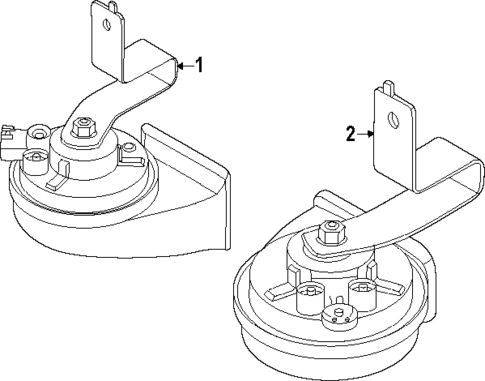 1
2