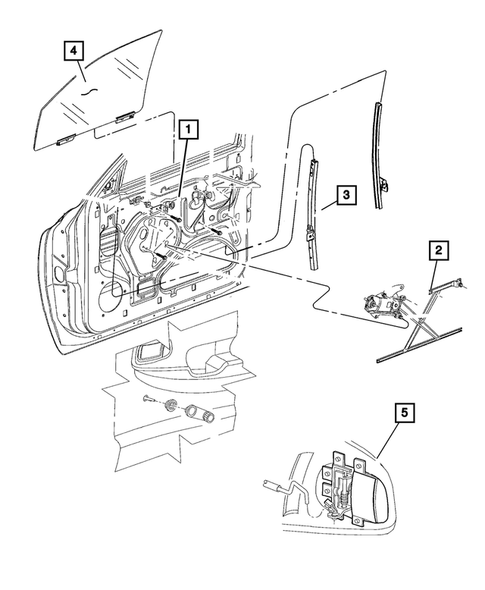 4
1
3
2
5