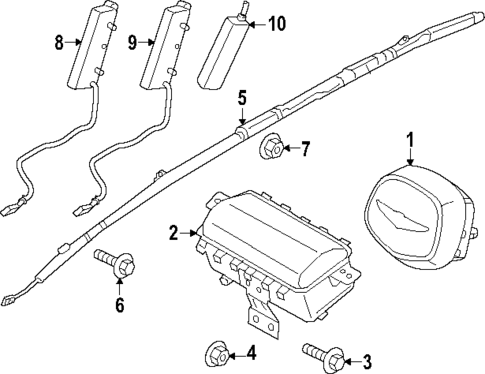 8
9
10
5
7
1
2
6
4
3