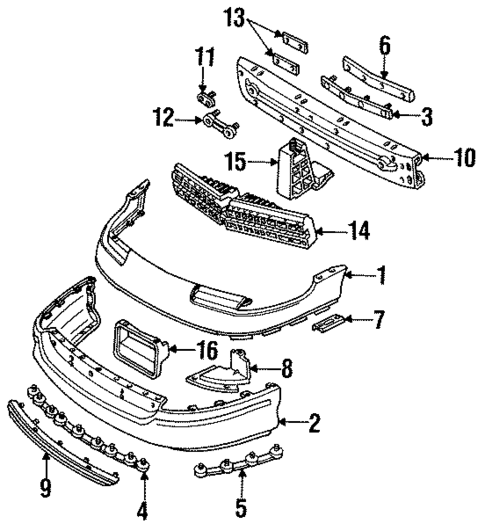 13
6
11
3
12
10
15
14
1
7
16
8
2
9
4
5