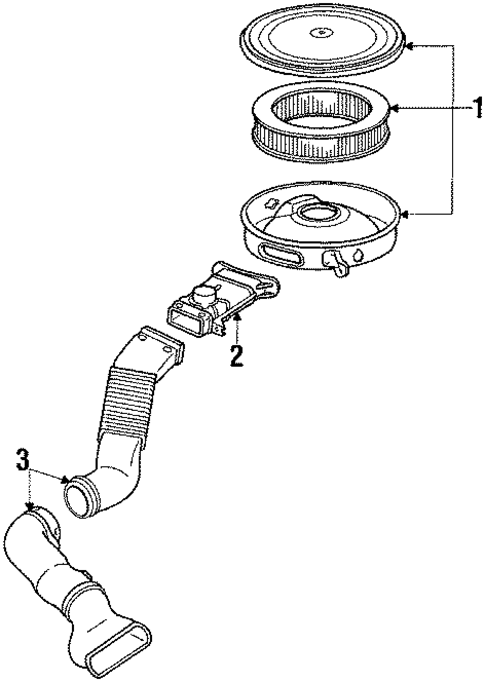 1
2
3