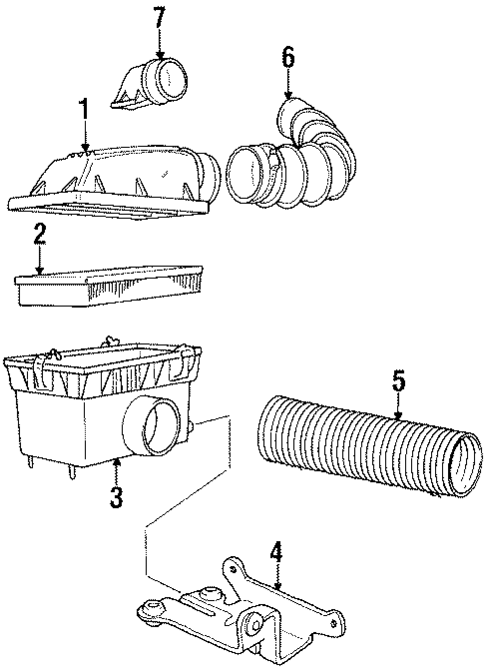 7
6
1
2
5
3
4