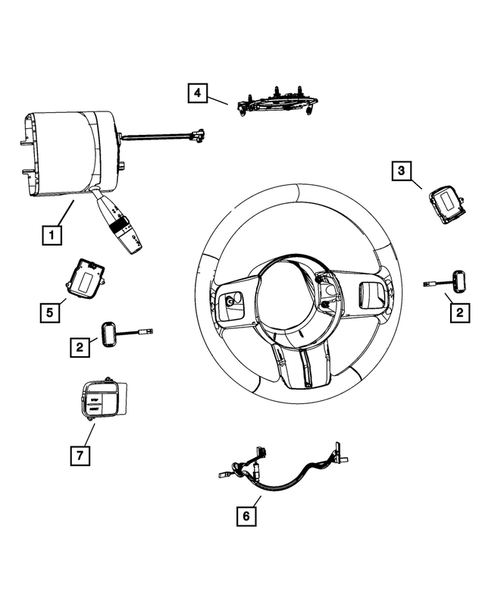 4
3
1
2
5
2
7
6