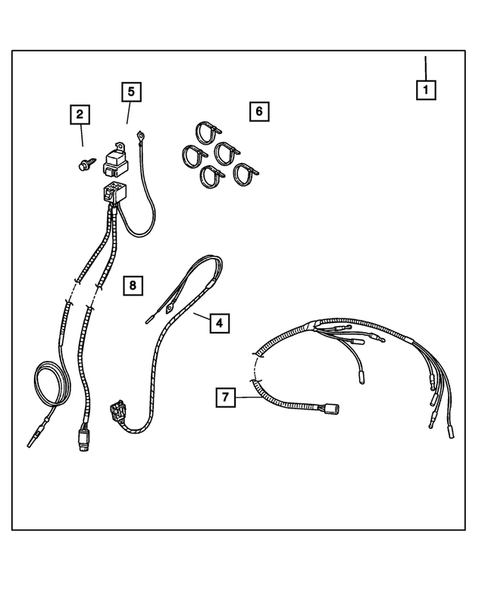 1
5
2
6
8
4
7