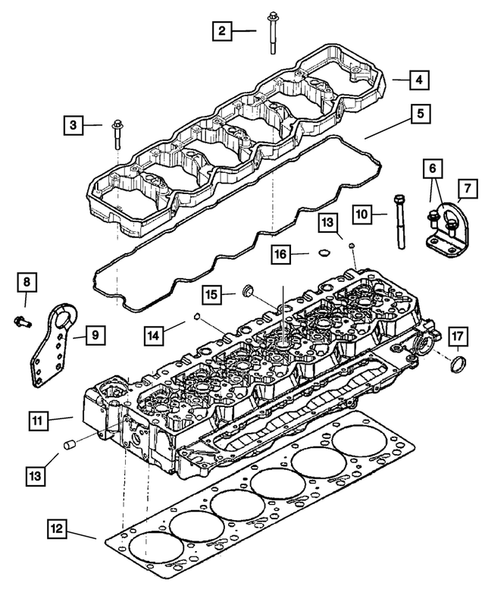 2

4

3

5

6

7

10

13

16

8

15

9

14

17

11

13

12