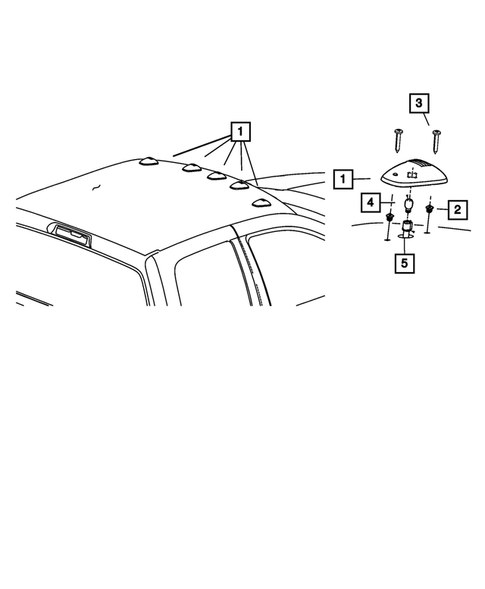 1

3

1

4

2

5