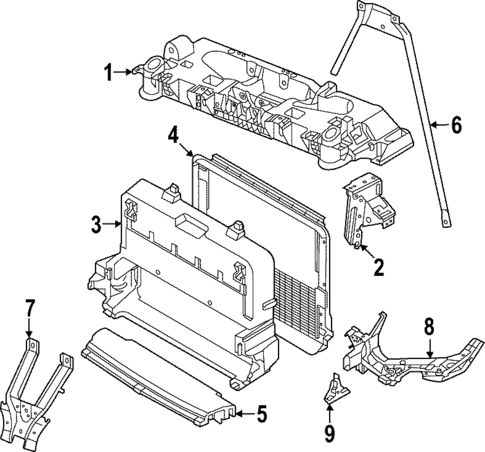 1
6
4
3
2
7
8
5
9