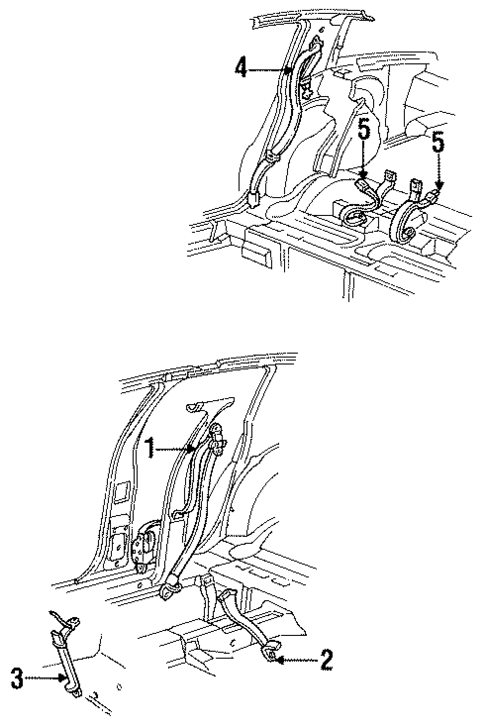 4
5
5
1
2
3