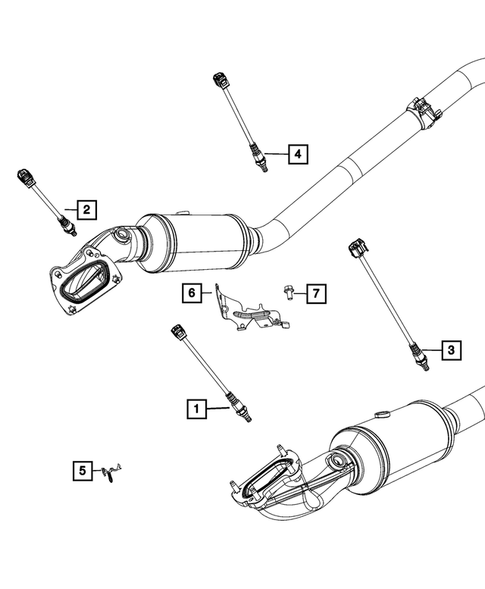 4
2
6
7
3
1
5