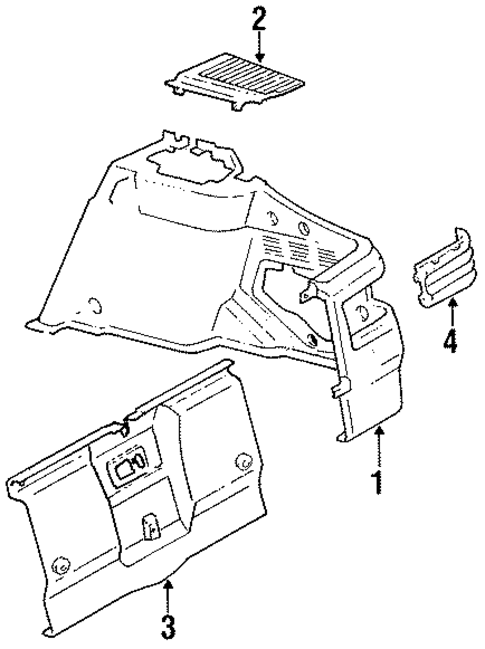 2
4
1
3