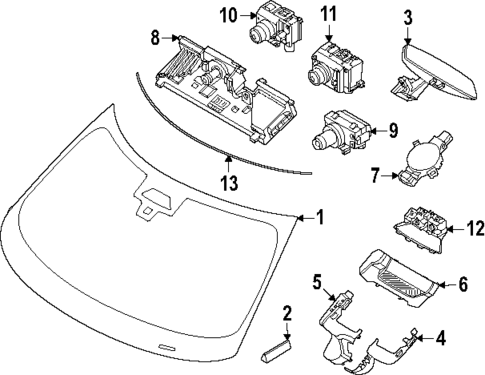 10
11
3
8
9
7
13
1
12
6
5
2
4