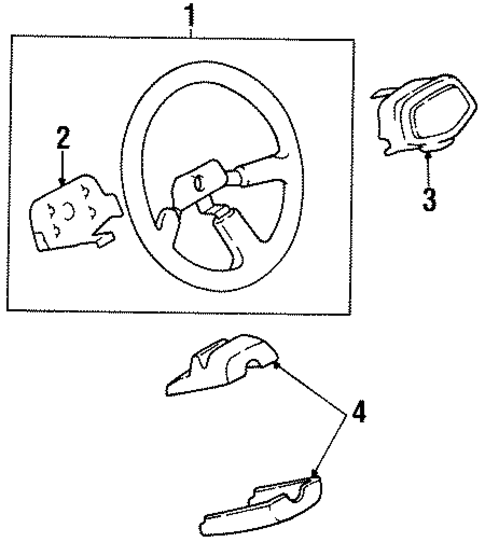 1
2
3
4