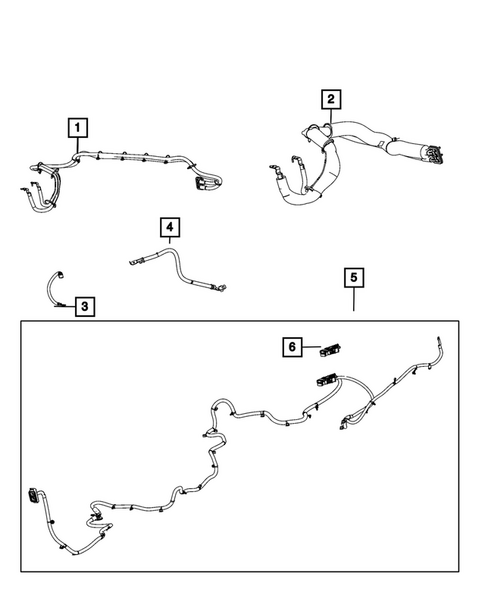 1
2
4
3
5
6