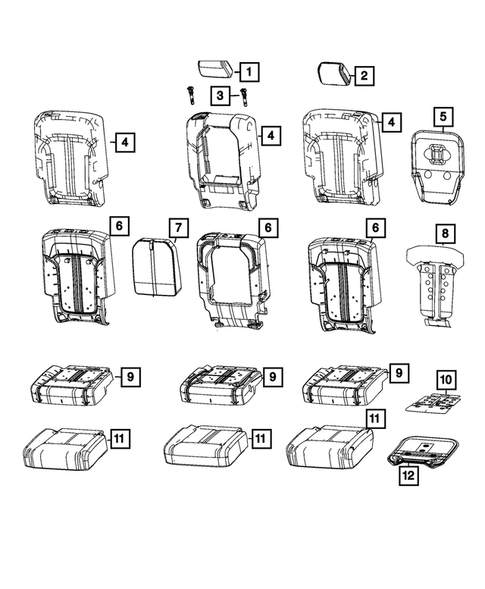 1
2
3
4
4
4
5
6
7
6
6
8
9
9
9
10
11
11
11
12