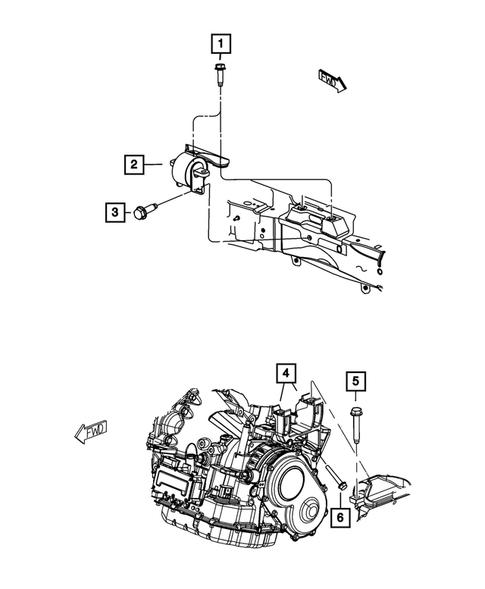 1
FWD
2
3
4
5
FWD
6