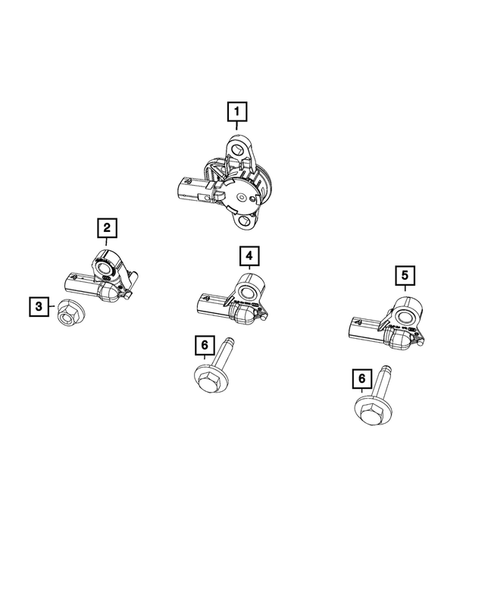 1
2
3
4
5
6
6