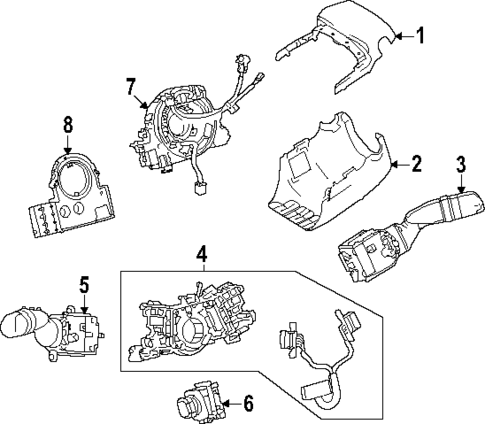 1
7
8
2
3
4
5
6