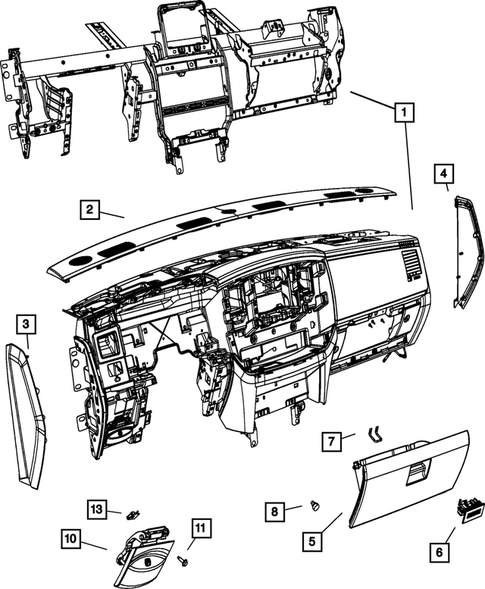 1
4
2
3
7
13
8
10
11
5
6