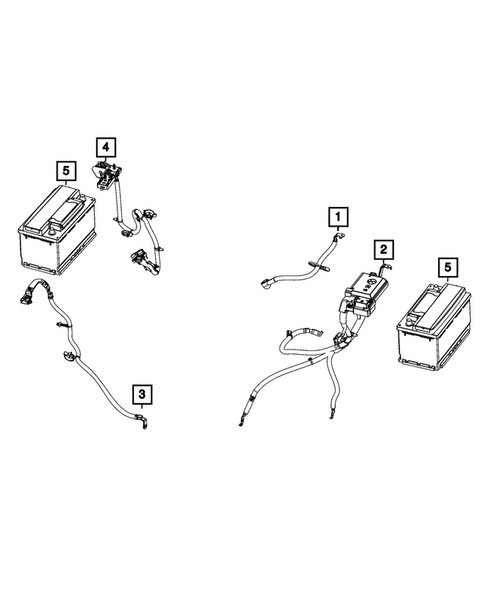 4

5

1

2

5

3