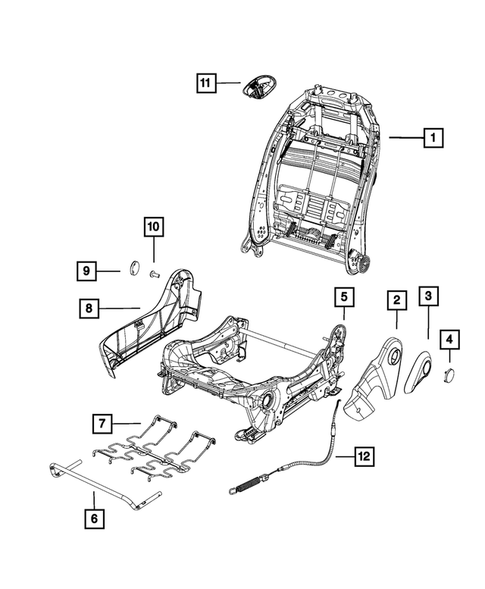 11
1
10
9
8
5
2
3
4
7
12
6