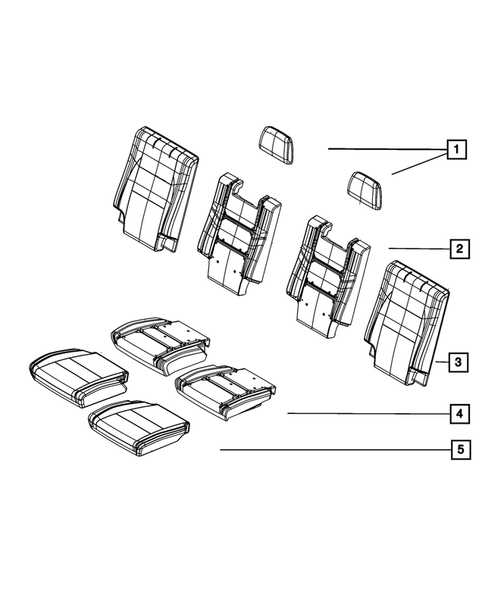 1
2
3
4
5