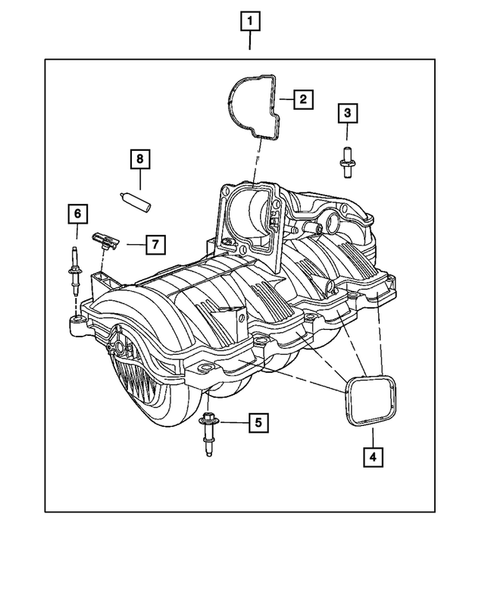 1
2
3
8
6
7
5
4