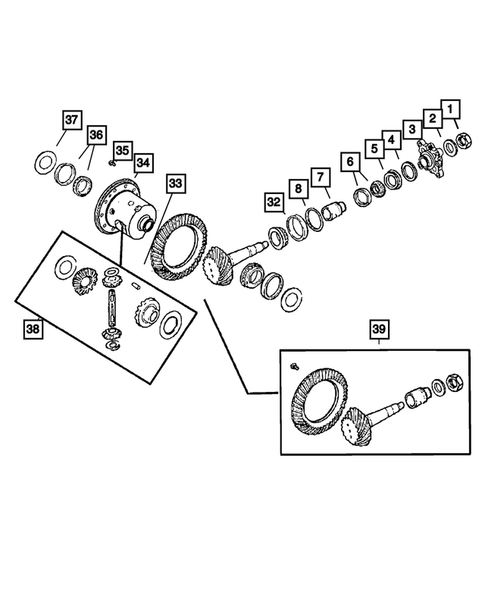 37
36
35
34
33
32
8
7
6
5
4
3
2
1
38
39