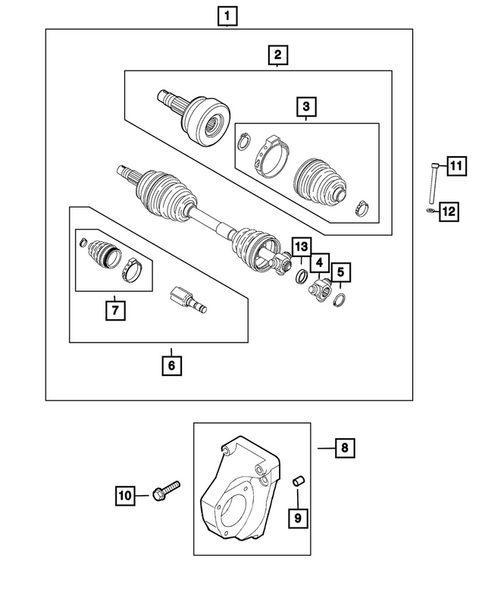 1
2
3
11
12
13
4
5
7
6
8
10
9