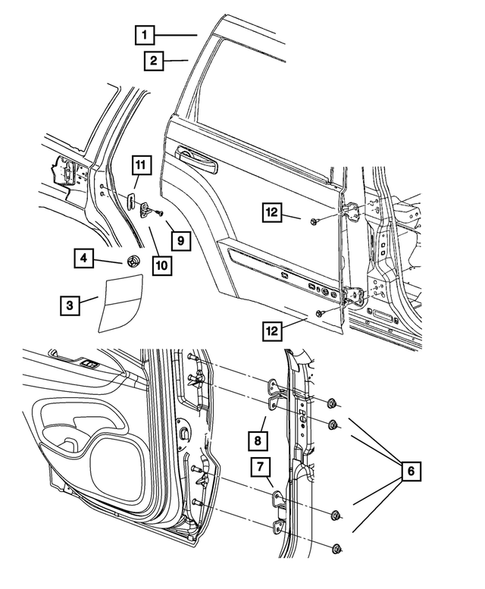 1
2
11
12
9
4
10
3
12
8
7
6