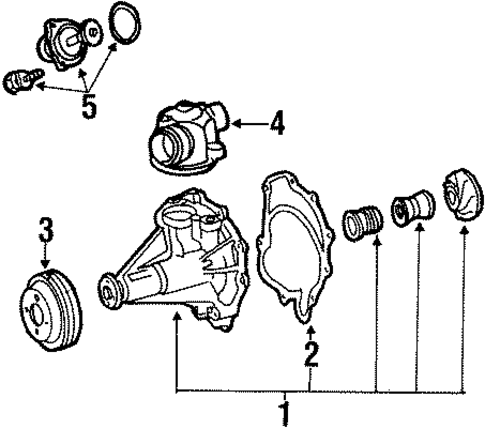 5
4
3
2
1