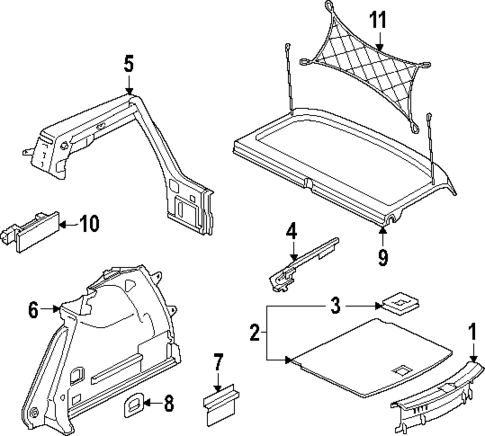 11
5
10
4
9
6
3
2
1
7
8