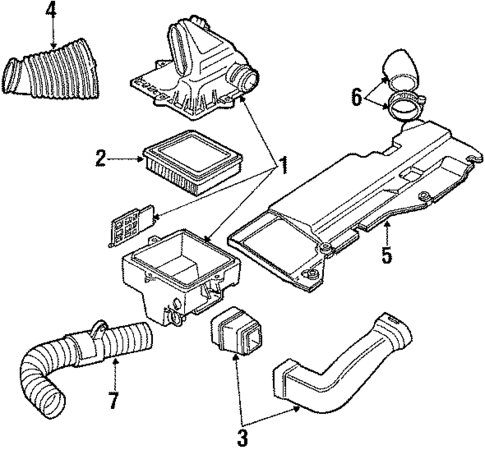 4
6
2
1
5
7
3