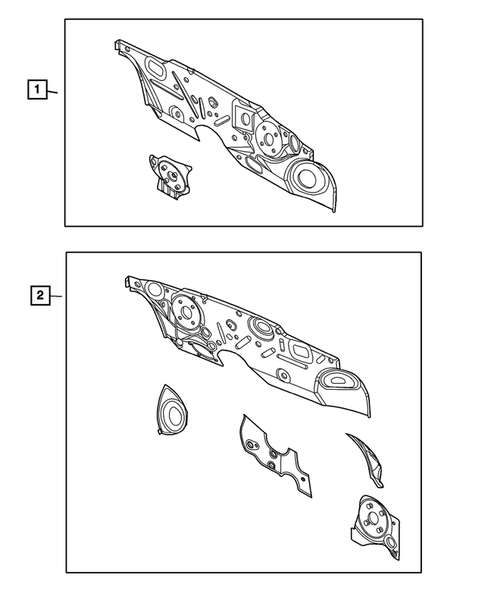 1

2