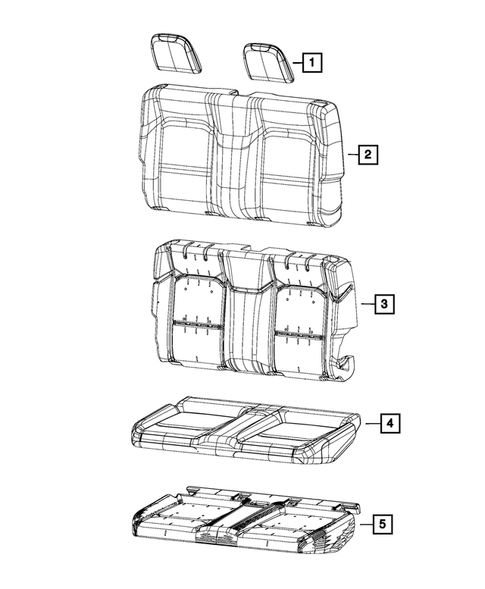 1
2
3
4
5