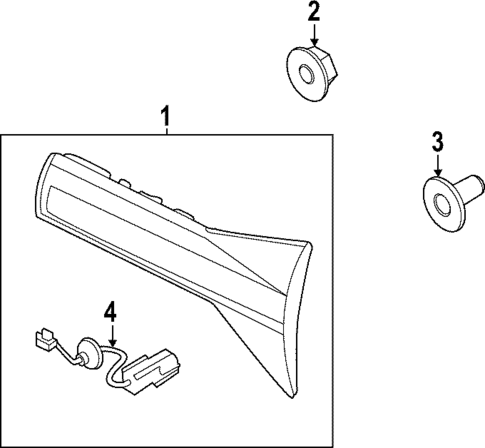 2

1

3

4