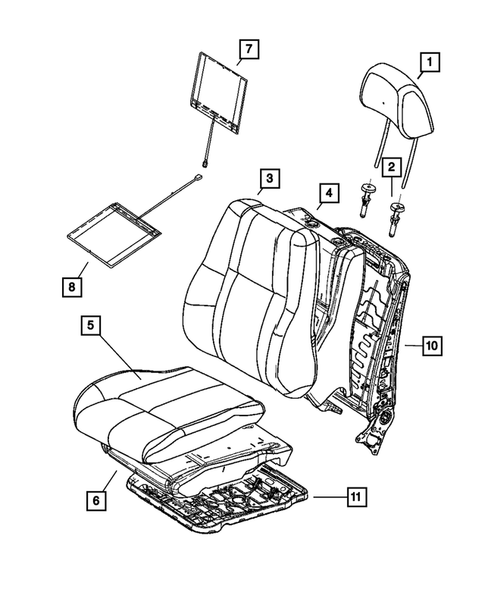 7
1
2
3
4
8
5
10
6
11