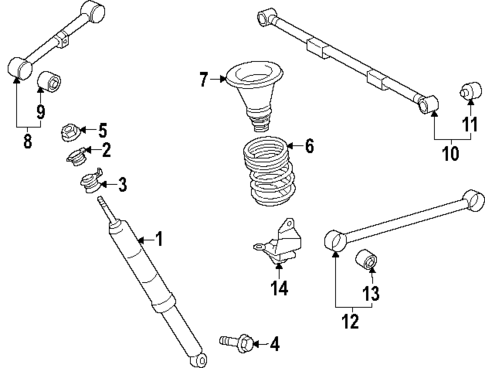 7
9
8
5
2
3
6
11
10
1
14
13
12
4