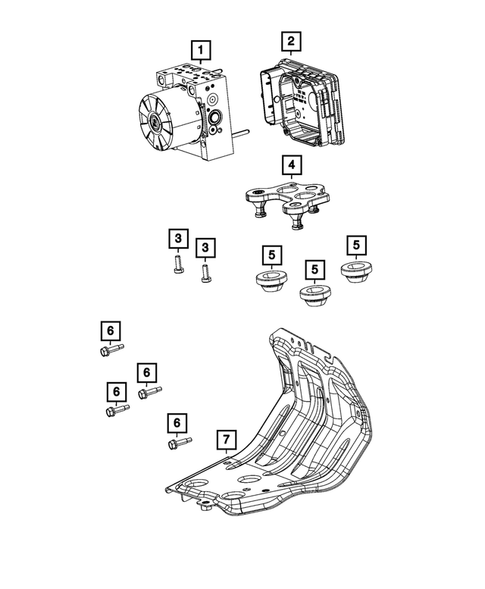 1
2
4
3
3
5
5
5
6
6
6
6
7