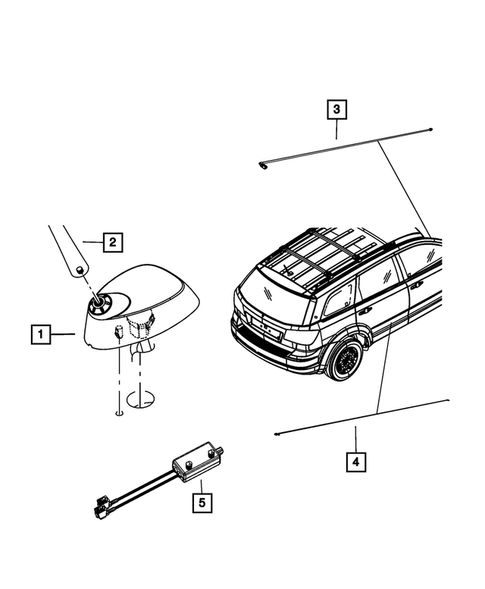 3
2
1
4
5