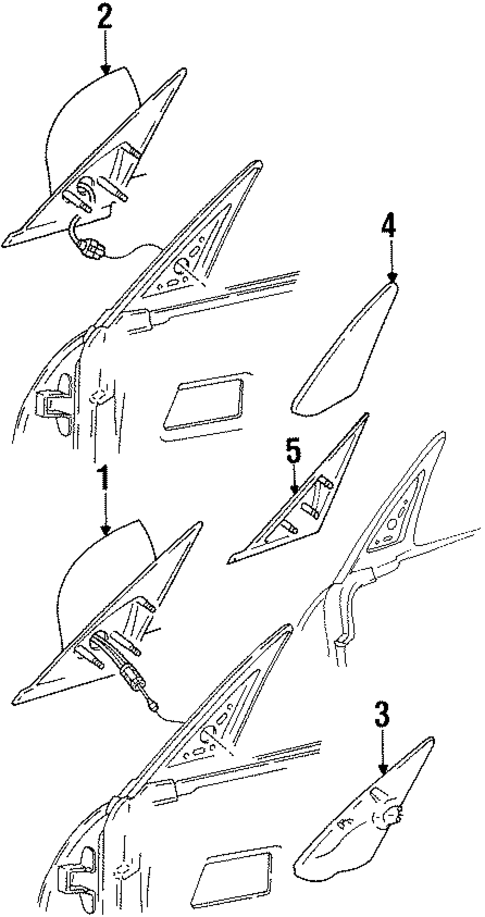 2
4
5
1
3