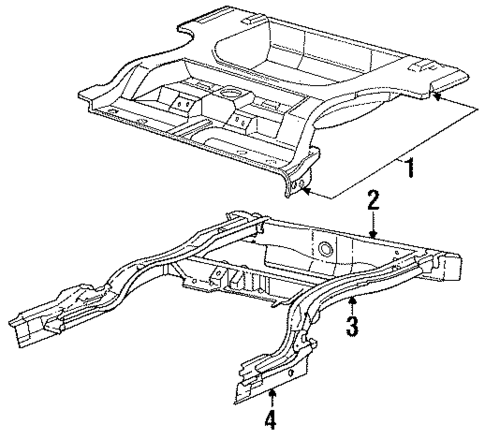 1
2
3
4