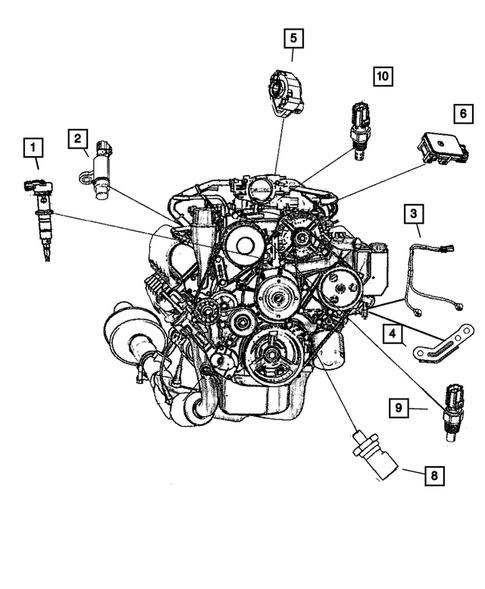 5
10
6
2
1
3
4
9
8